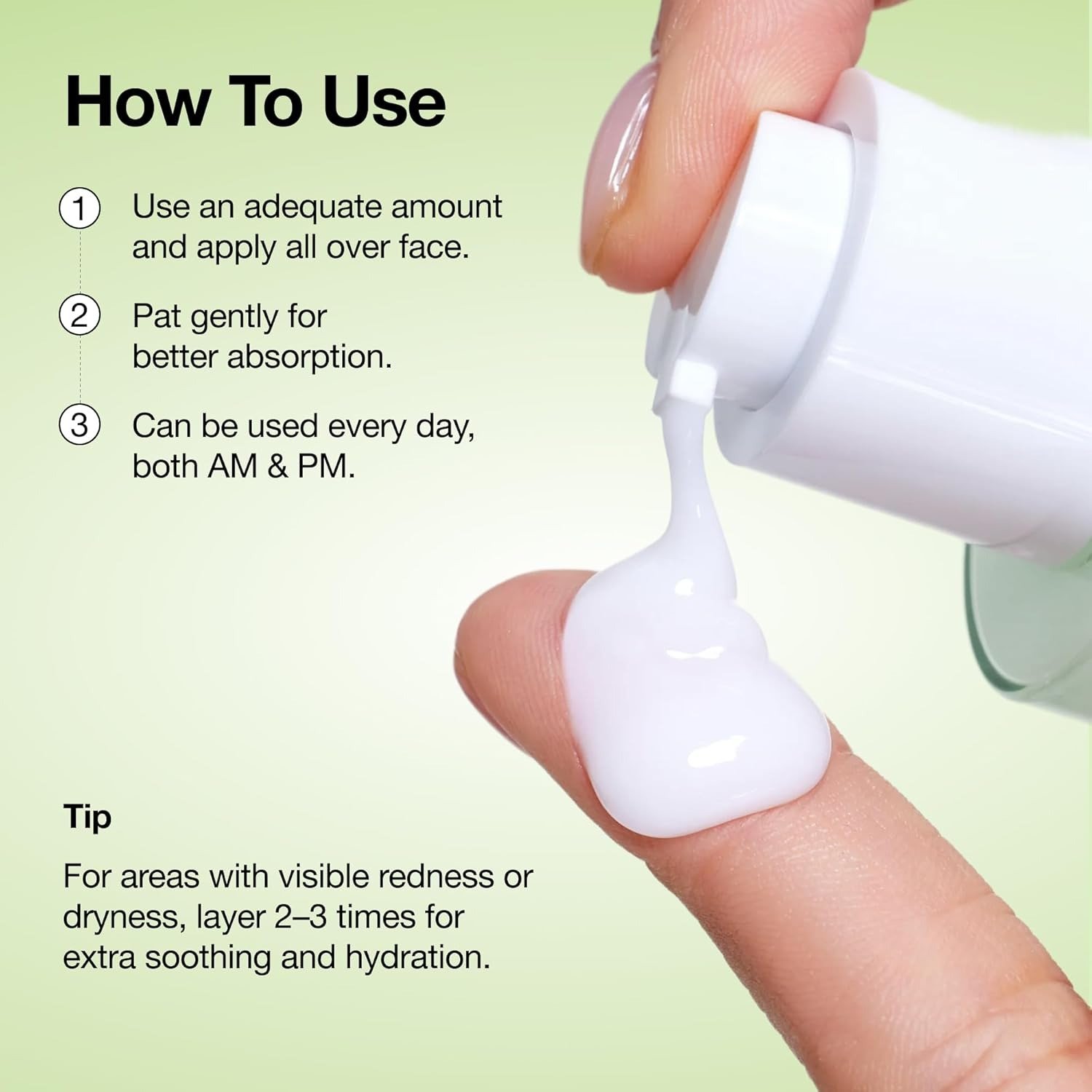 How To Use

1 Use an adequate amount and apply all over face.

2 Pat gently for better absorption.

3 Can be used every day, both AM & PM.

Tip

For areas with visible redness or dryness, layer 2–3 times for extra soothing and hydration.