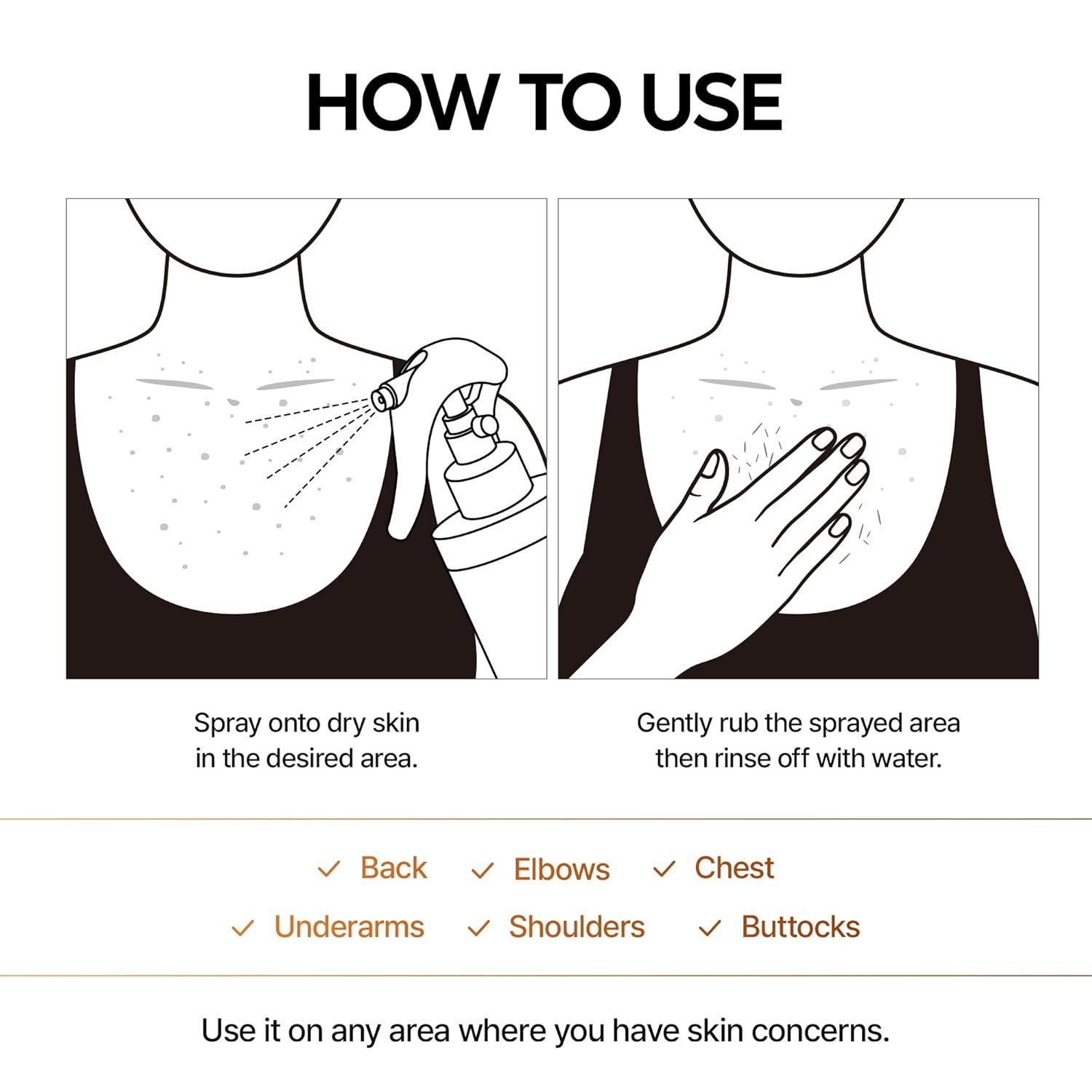 HOW TO USE

Spray onto dry skin in the desired area.

Gently rub the sprayed area then rinse off with water.

✓ Back ✓ Elbows ✓ Chest
✓ Underarms ✓ Shoulders ✓ Buttocks

Use it on any area where you have skin concerns.