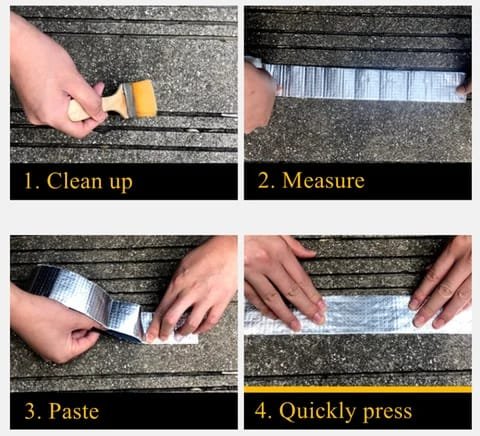 1. Clean up

2. Measure

3. Paste

4. Quickly press